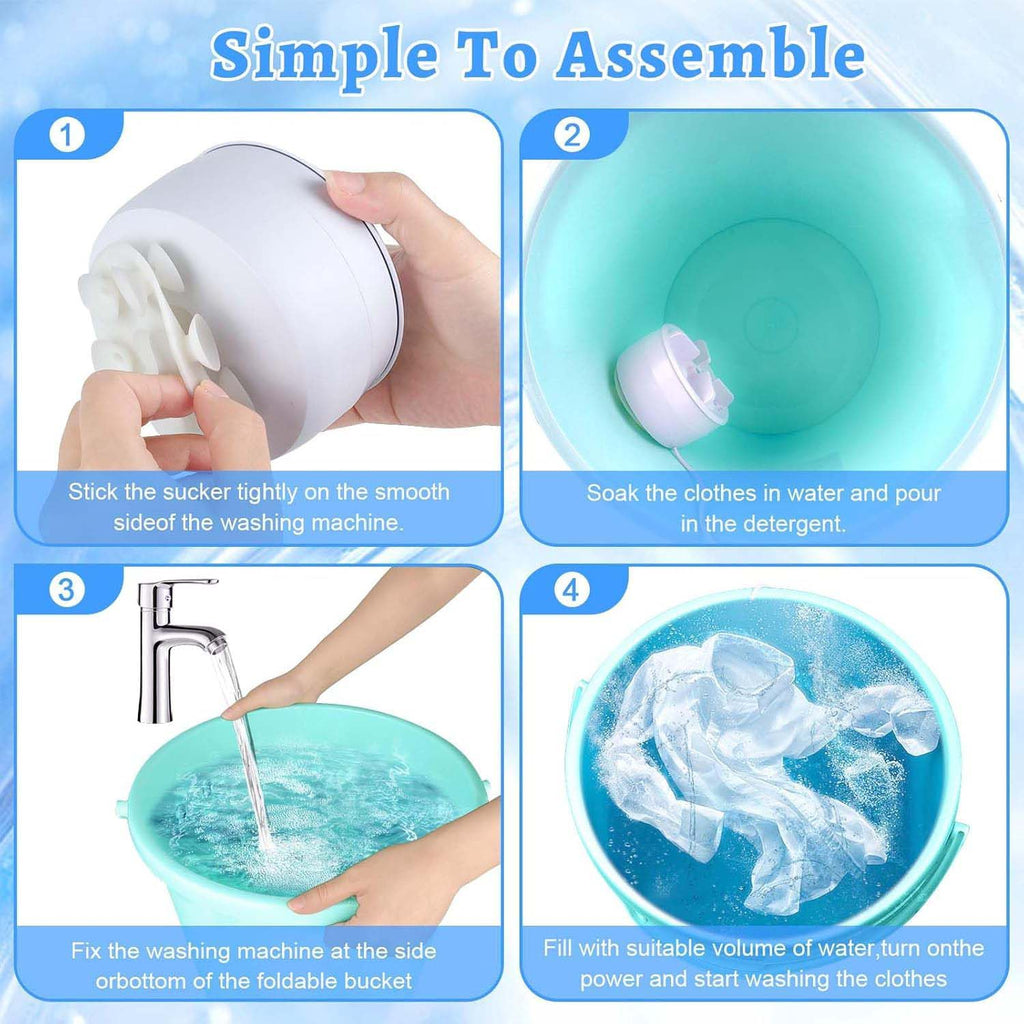 Simple To Assemble

1

Stick the sucker tightly on the smooth sideof the washing machine.

2

Soak the clothes in water and pour in the detergent.

3

Fix the washing machine at the side orbottom of the foldable bucket

4

Fill with suitable volume of water,turn onthe power and start washing the clothes