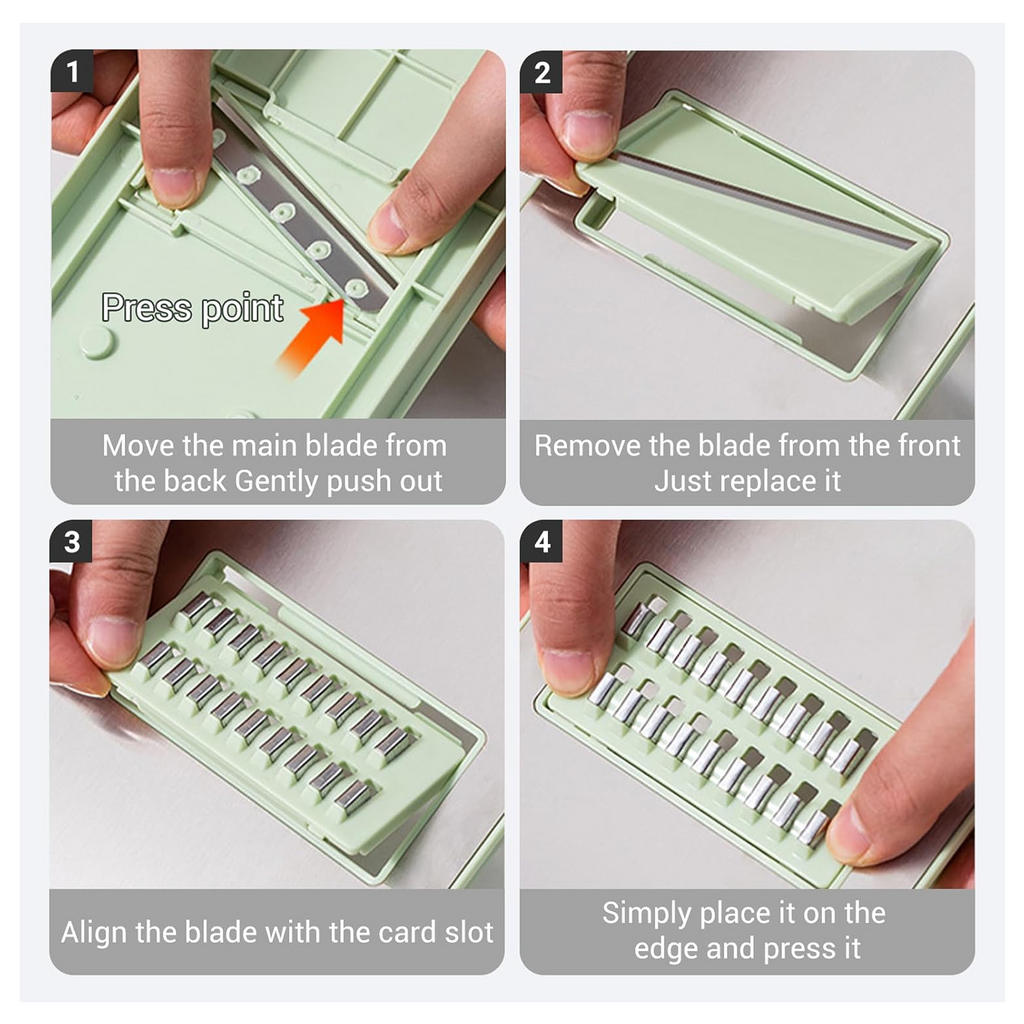 1

Press point

Move the main blade from the back Gently push out

2

Remove the blade from the front Just replace it

3

Align the blade with the card slot

4

Simply place it on the edge and press it