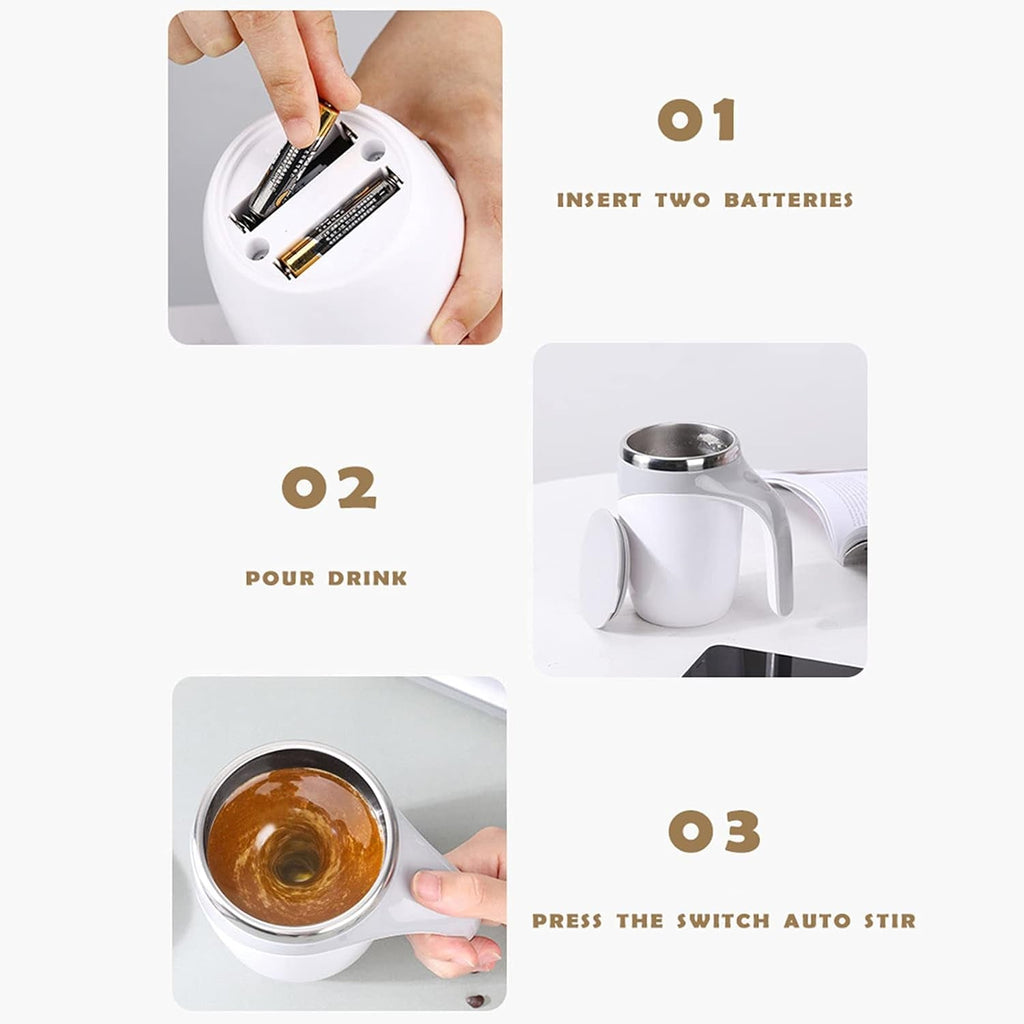 01

INSERT TWO BATTERIES

02

POUR DRINK

03

PRESS THE SWITCH AUTO STIR