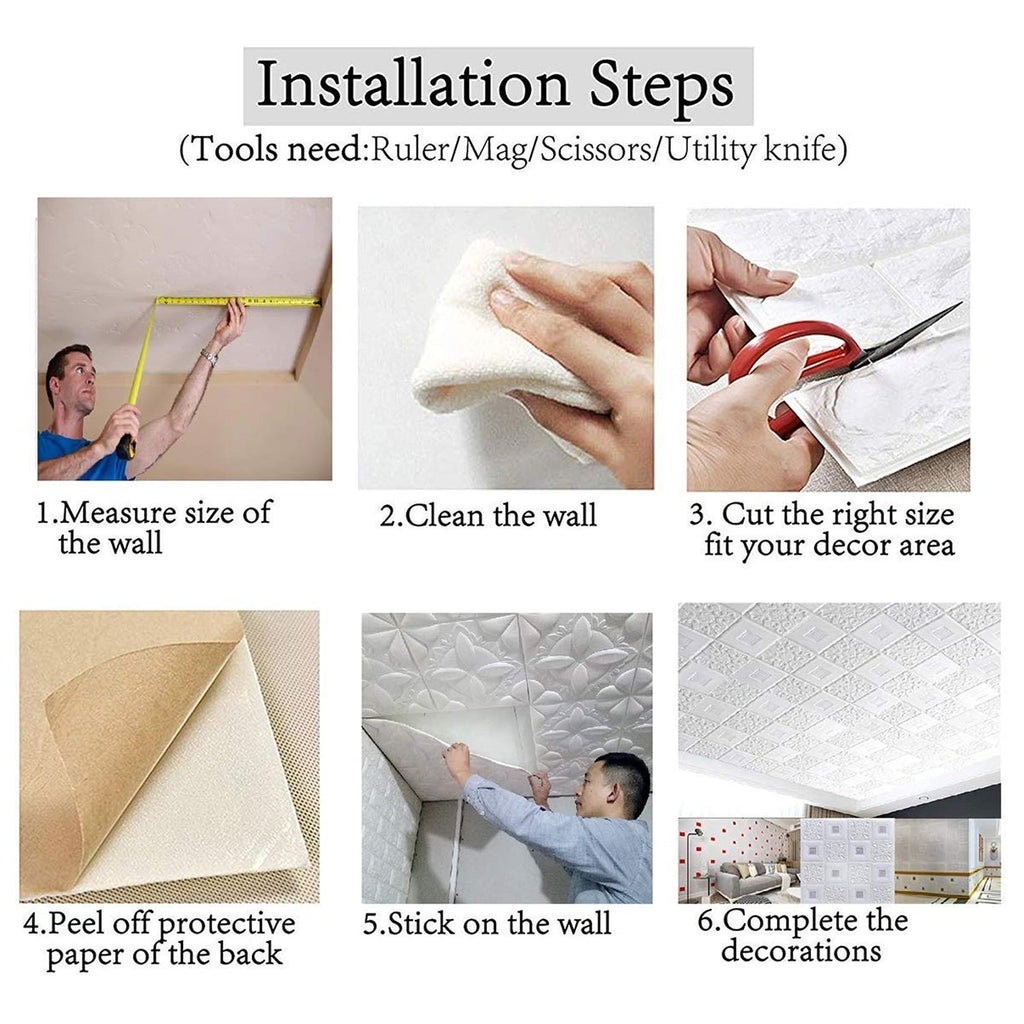 Installation Steps
(Tools need:Ruler/Mag/Scissors/Utility knife)

1.Measure size of the wall

2.Clean the wall

3. Cut the right size fit your decor area

4.Peel off protective paper of the back

5.Stick on the wall

6.Complete the decorations